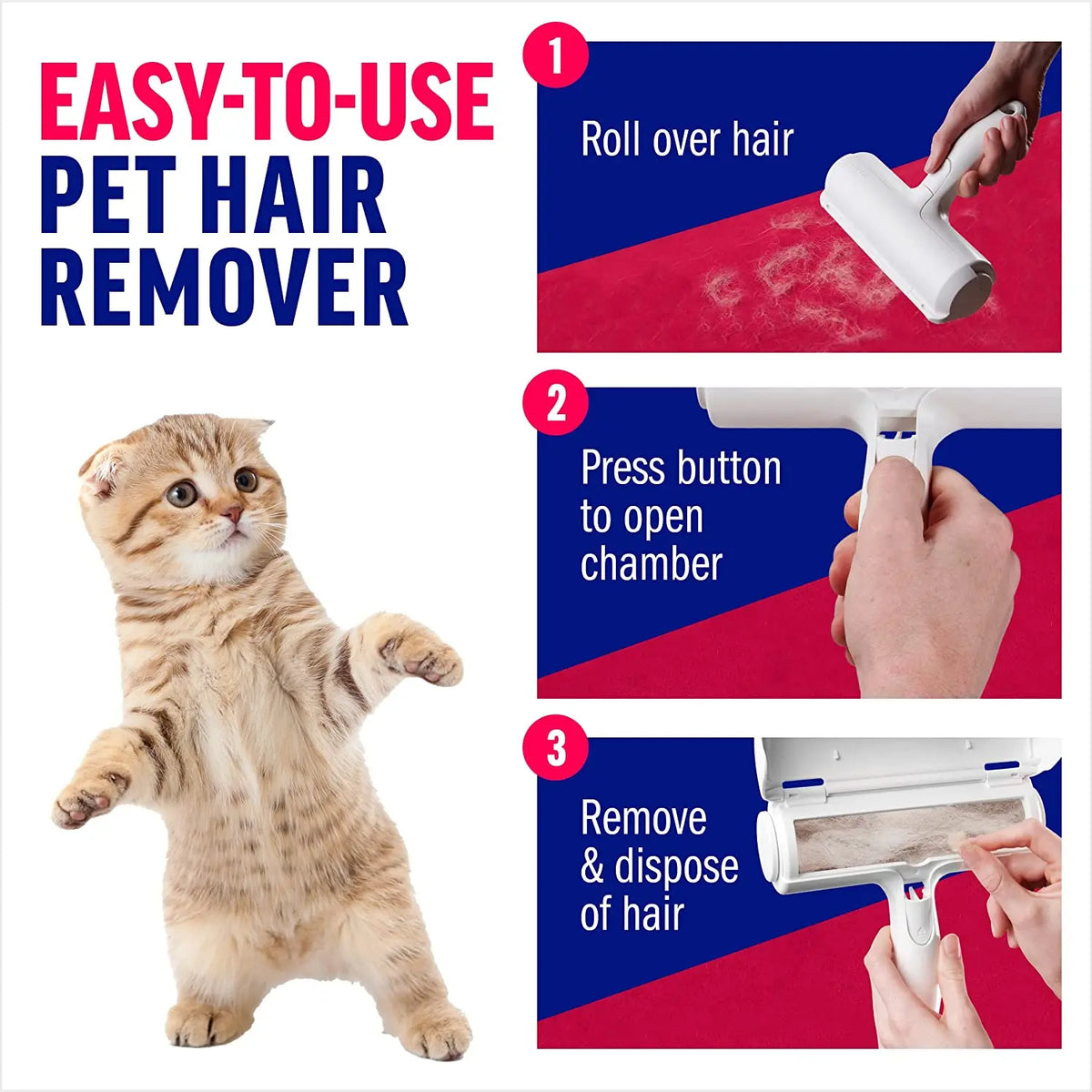 EASY-TO-USE
PET HAIR
REMOVER

1
Roll over hair

2
Press button to open chamber

3
Remove & dispose of hair